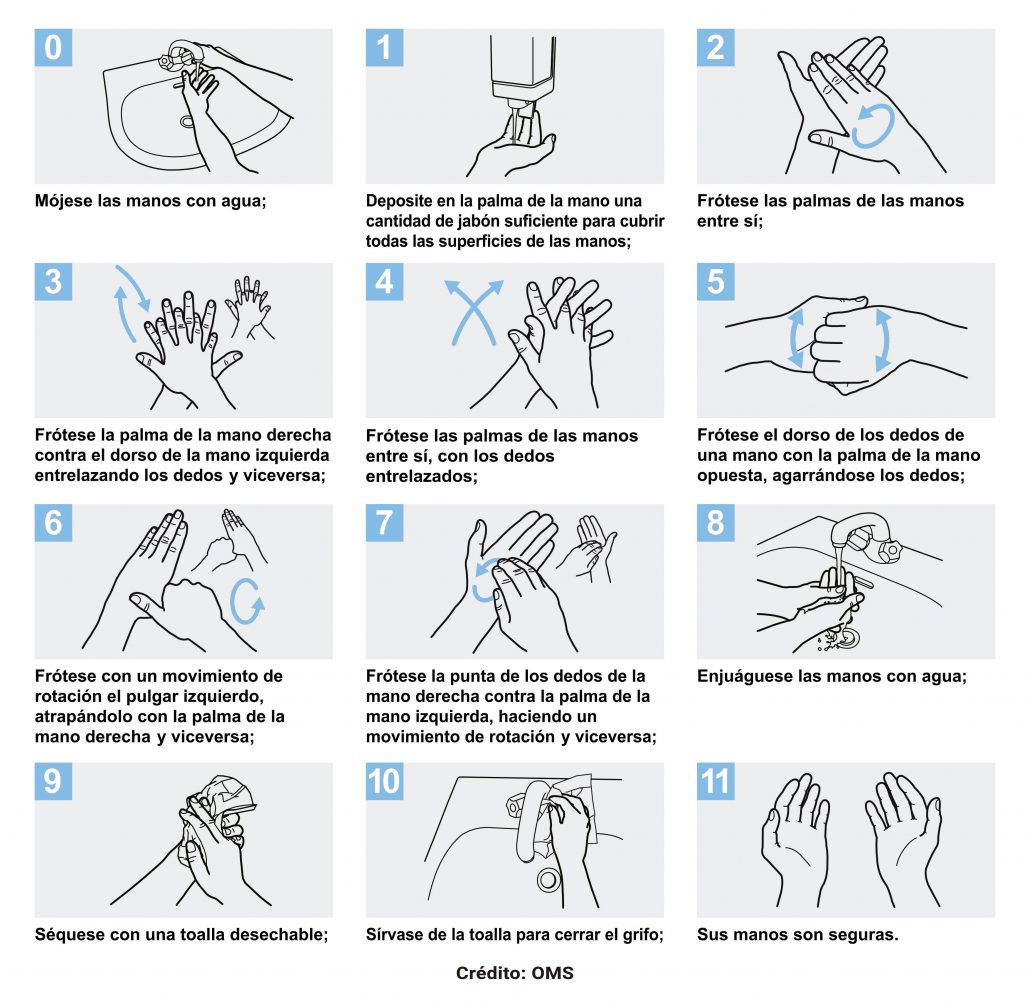 0
Mójese las manos con agua;

1
Deposite en la palma de la mano una cantidad de jabón suficiente para cubrir todas las superficies de las manos;

2
Frótese las palmas de las manos entre sí;

3
Frótese la palma de la mano derecha contra el dorso de la mano izquierda entrelazando los dedos y viceversa;

4
Frótese las palmas de las manos entre sí, con los dedos entrelazados;

5
Frótese el dorso de los dedos de una mano con la palma de la mano opuesta, agarrándose los dedos;

6
Frótese con un movimiento de rotación el pulgar izquierdo, atrapándolo con la palma de la mano derecha y viceversa;

7
Frótese la punta de los dedos de la mano derecha contra la palma de la mano izquierda, haciendo un movimiento de rotación y viceversa;

8
Enjuáguese las manos con agua;

9
Séquese con una toalla desechable;

10
Sírvase de la toalla para cerrar el grifo;

11
Sus manos son seguras.

Crédito: OMS